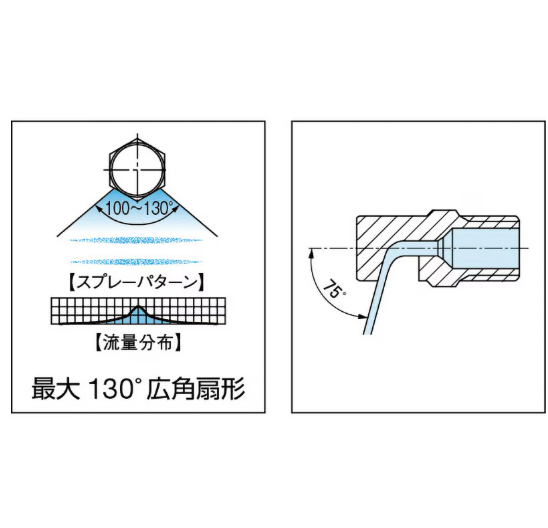 100~130°

【スプレーパターン】

【流量分布】

最大 130° 広角扇形

75°